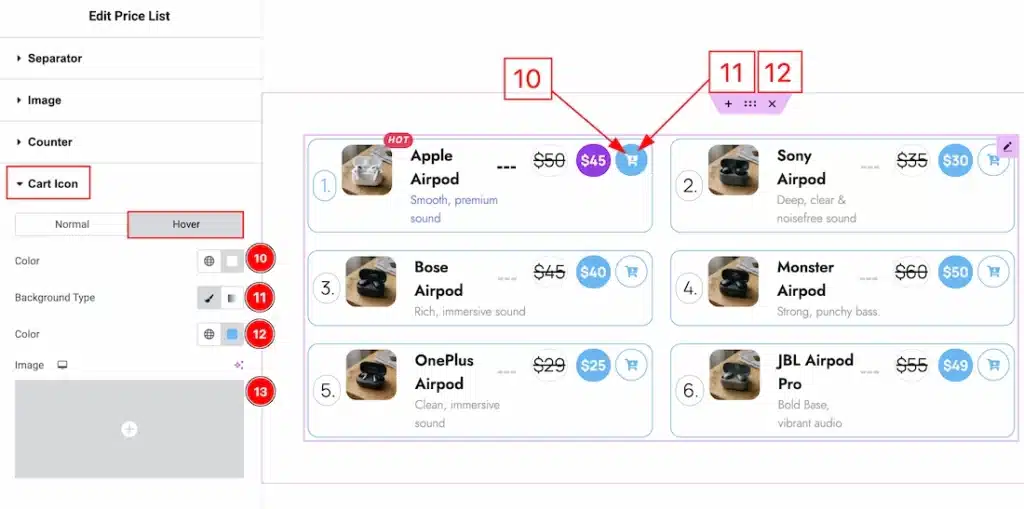 Edit Price List

Separator

Image

Counter

Cart Icon

Normal Hover

Color 10

Background Type 11

Color 12

Image 13

10 11 12

HOT

1. Apple Airpod Smooth, premium sound $50 $45

2. Sony Airpod Deep, clear & noisefree sound $35 $30

3. Bose Airpod Rich, immersive sound $45 $40

4. Monster Airpod Strong, punchy bass. $60 $50

5. OnePlus Airpod Clean, immersive sound $29 $25

6. JBL Airpod Pro Bold Base, vibrant audio $55 $49